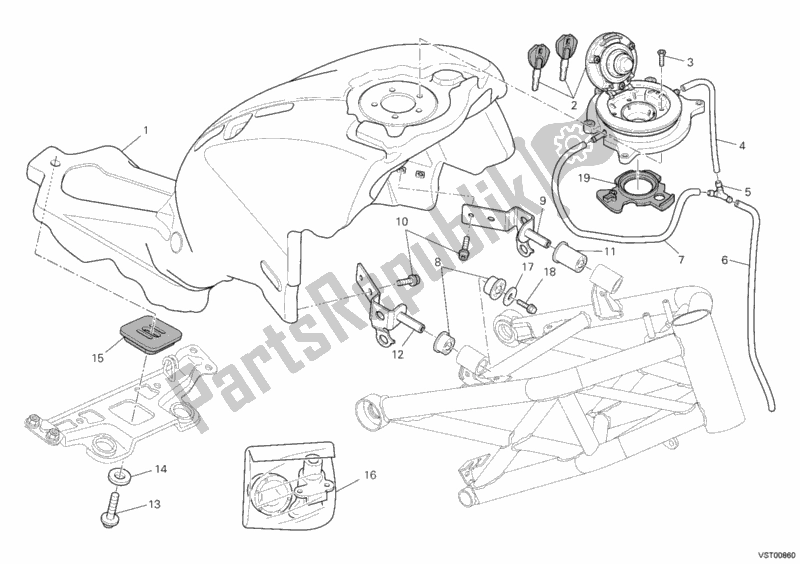 1
2
3
4
5
6
7
8
9
10
11
12
13
14
15
16
17
18
19
PartsRepublik
VST00860